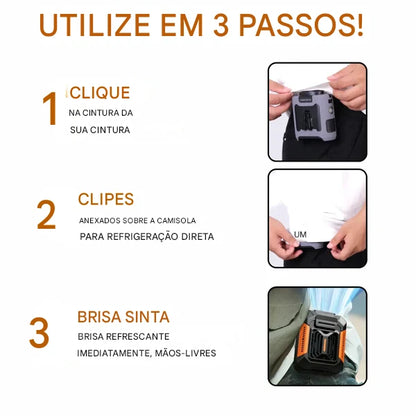 UTILIZE EM 3 PASSOS!

1 CLIQUE
NA CINTURA DA SUA CINTURA

2 CLIPES
ANEXADOS SOBRE A CAMISOLA
PARA REFRIGERAÇÃO DIRETA

UM

3 BRISA SINTA
BRISA REFRESCANTE
IMEDIATAMENTE, MÃOS-LIVRES