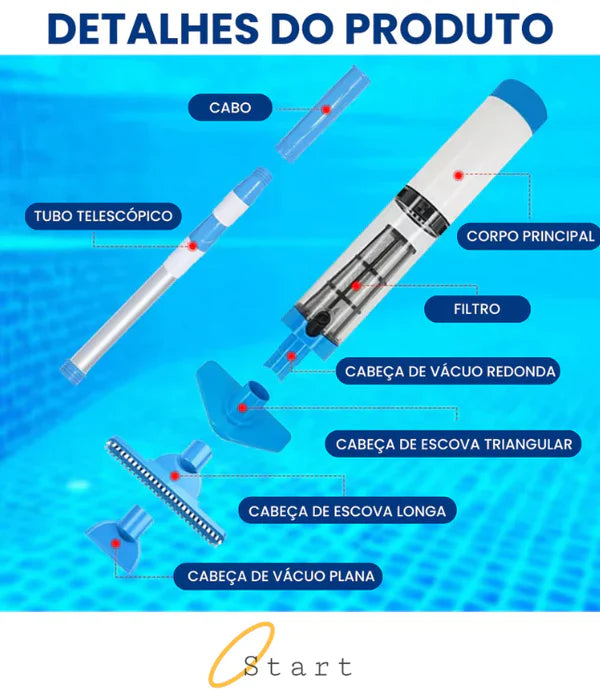 DETALHES DO PRODUTO

CABO

TUBO TELESCÓPICO

CORPO PRINCIPAL

FILTRO

CABEÇA DE VÁCUO REDONDA

CABEÇA DE ESCOVA TRIANGULAR

CABEÇA DE ESCOVA LONGA

CABEÇA DE VÁCUO PLANA

Start